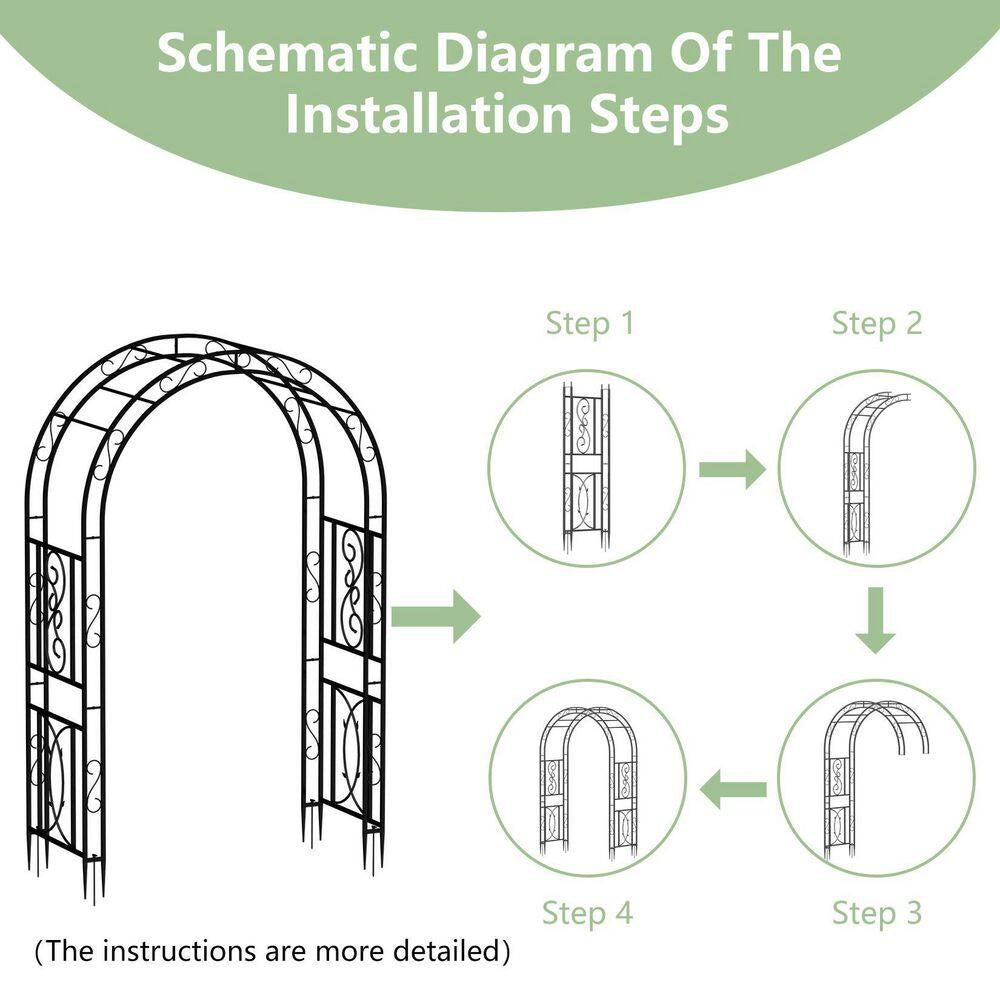 Schematic Diagram Of The Installation Steps

Step 1

Step 2

Step 3

Step 4

(The instructions are more detailed)