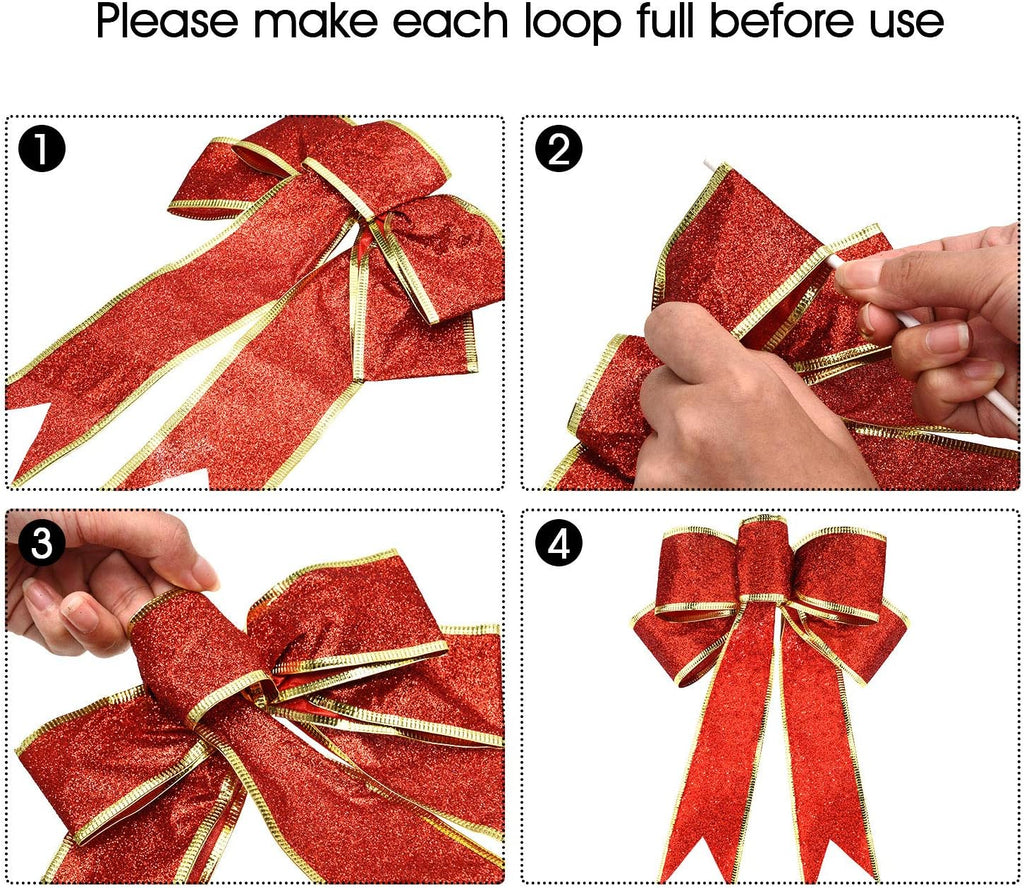 Please make each loop full before use

1

2

3

4