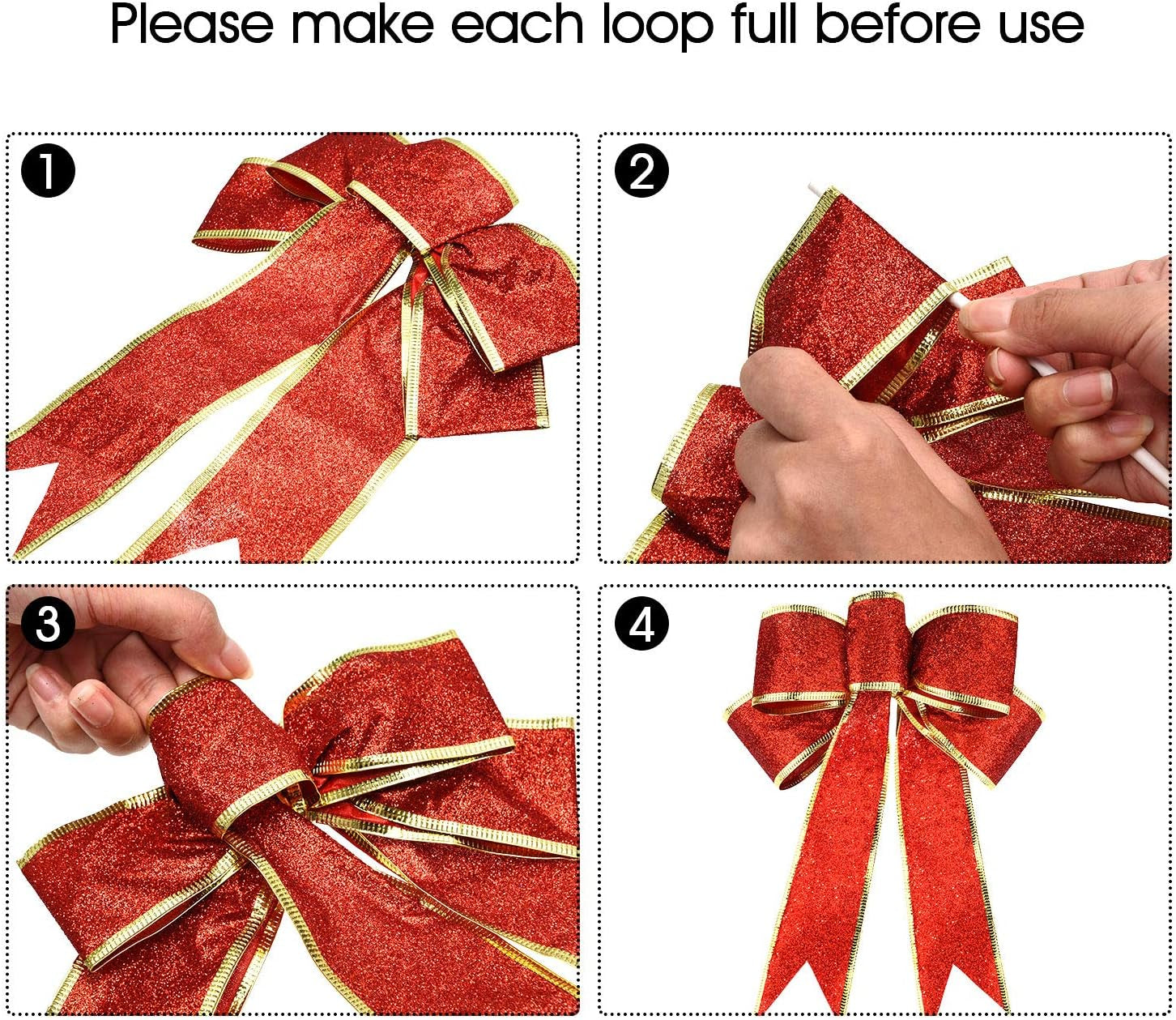 Please make each loop full before use

1

2

3

4